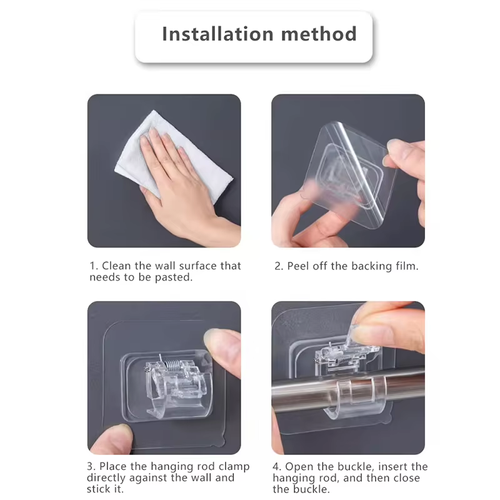 Installation method

1. Clean the wall surface that needs to be pasted.

2. Peel off the backing film.

3. Place the hanging rod clamp directly against the wall and stick it.

4. Open the buckle, insert the hanging rod, and then close the buckle.