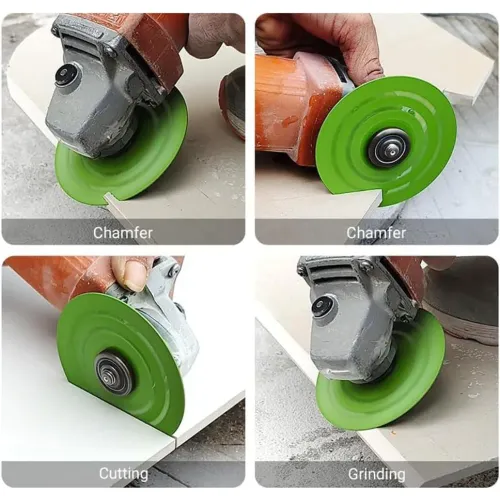 Chamfer

Chamfer

Cutting

Grinding