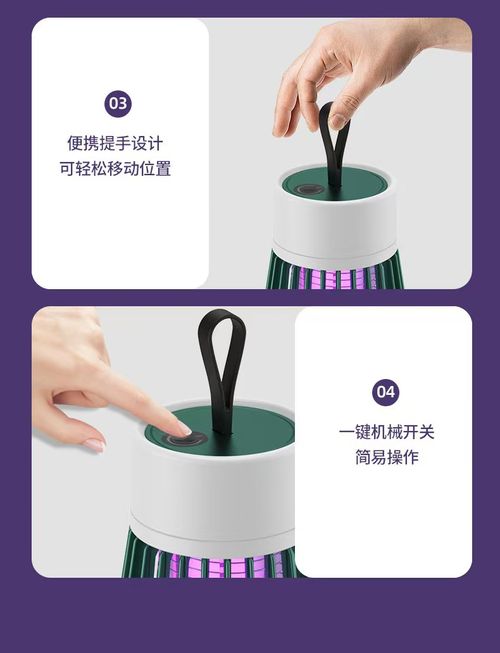 03

便携提手设计
可轻松移动位置

04

一键机械开关
简易操作