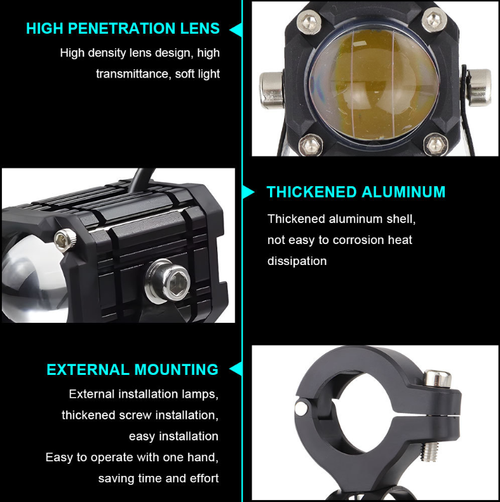 HIGH PENETRATION LENS

High density lens design, high transmittance, soft light

THICKENED ALUMINUM

Thickened aluminum shell, not easy to corrosion heat dissipation

EXTERNAL MOUNTING

External installation lamps, thickened screw installation, easy installation
Easy to operate with one hand, saving time and effort