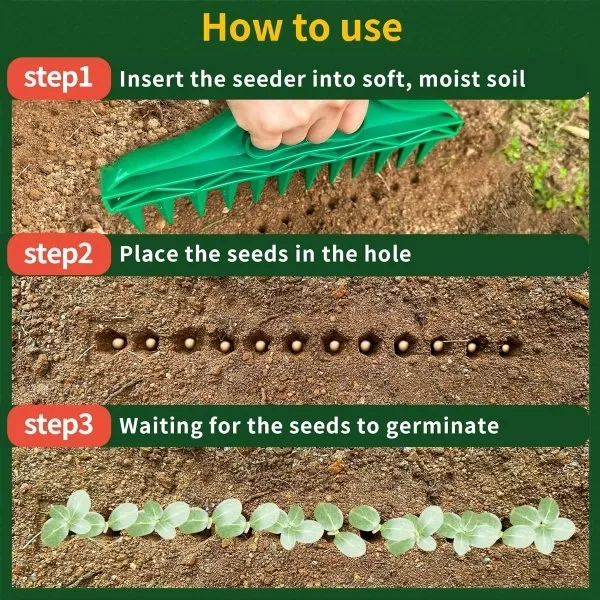 How to use

step1 Insert the seeder into soft, moist soil

step2 Place the seeds in the hole

step3 Waiting for the seeds to germinate