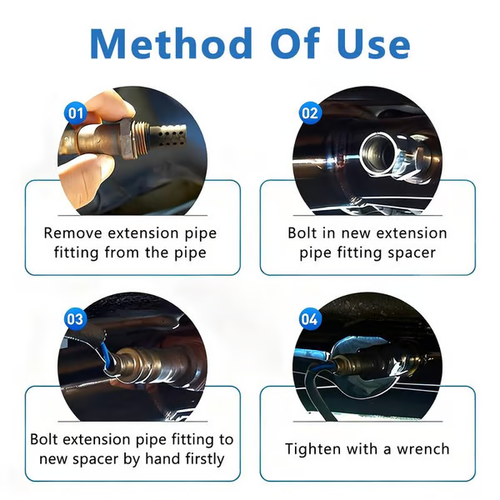 Method Of Use

01

Remove extension pipe fitting from the pipe

02

Bolt in new extension pipe fitting spacer

03

Bolt extension pipe fitting to new spacer by hand firstly

04

Tighten with a wrench