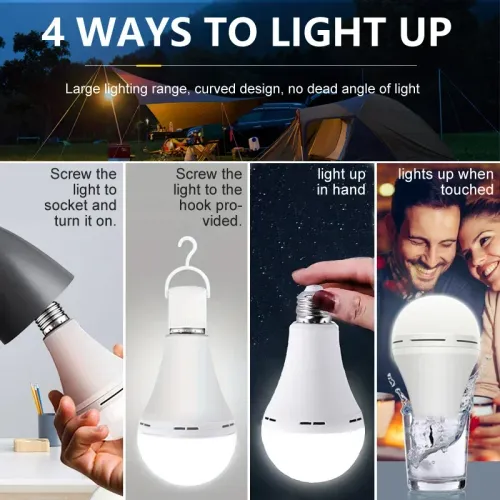 4 WAYS TO LIGHT UP

Large lighting range, curved design, no dead angle of light

Screw the light to socket and turn it on.

Screw the light to the hook provided.

light up in hand

lights up when touched