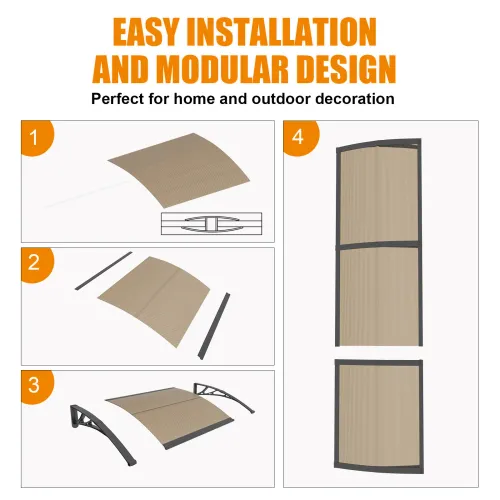 EASY INSTALLATION AND MODULAR DESIGN

Perfect for home and outdoor decoration

1

2

3

4