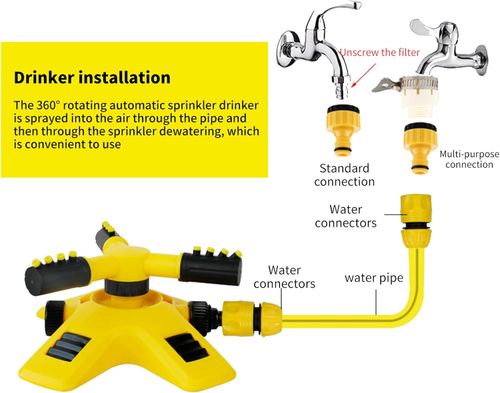 Drinker installation

The 360° rotating automatic sprinkler drinker is sprayed into the air through the pipe and then through the sprinkler dewatering, which is convenient to use

Unscrew the filter

Standard connection

Multi-purpose connection

Water connectors

Water connectors

water pipe