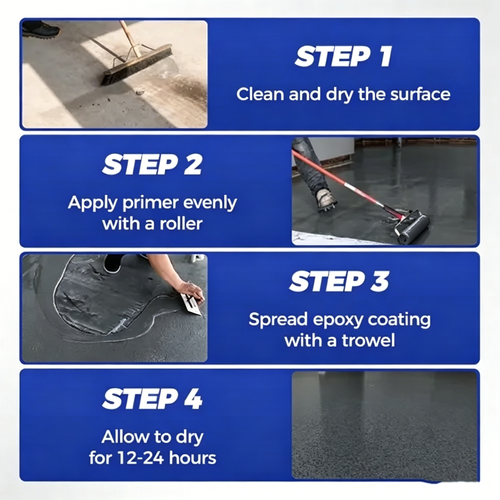 STEP 1
Clean and dry the surface

STEP 2
Apply primer evenly with a roller

STEP 3
Spread epoxy coating with a trowel

STEP 4
Allow to dry for 12-24 hours