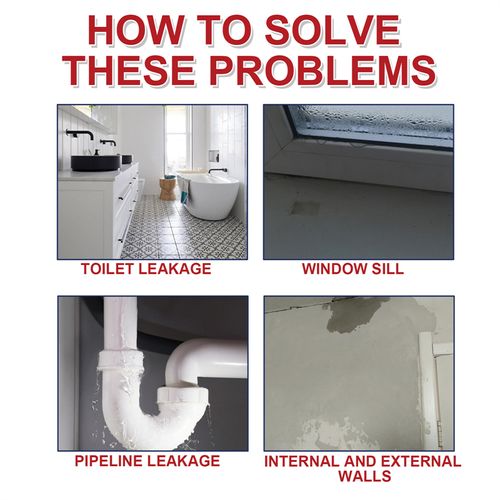 HOW TO SOLVE THESE PROBLEMS

TOILET LEAKAGE

WINDOW SILL

PIPELINE LEAKAGE

INTERNAL AND EXTERNAL WALLS