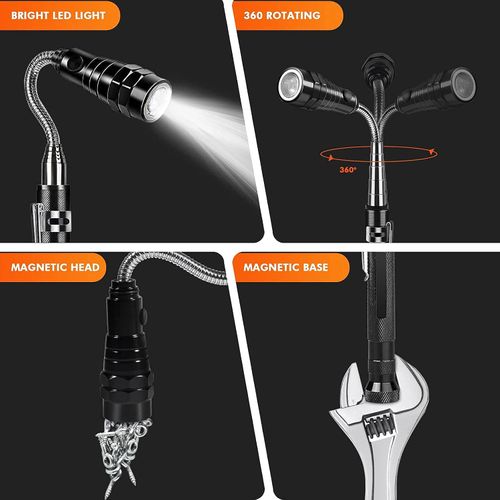 BRIGHT LED LIGHT

360 ROTATING

360°

MAGNETIC HEAD

MAGNETIC BASE