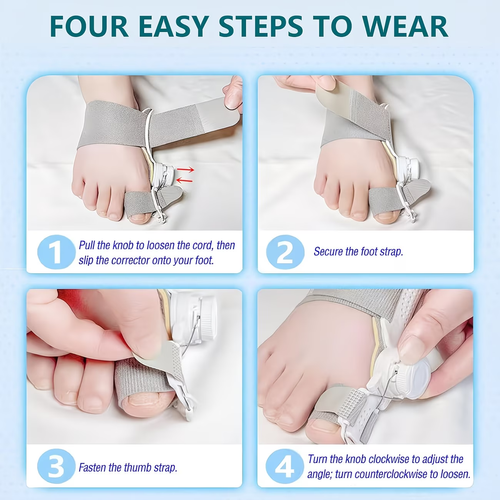 FOUR EASY STEPS TO WEAR

1 Pull the knob to loosen the cord, then slip the corrector onto your foot.

2 Secure the foot strap.

3 Fasten the thumb strap.

4 Turn the knob clockwise to adjust the angle; turn counterclockwise to loosen.