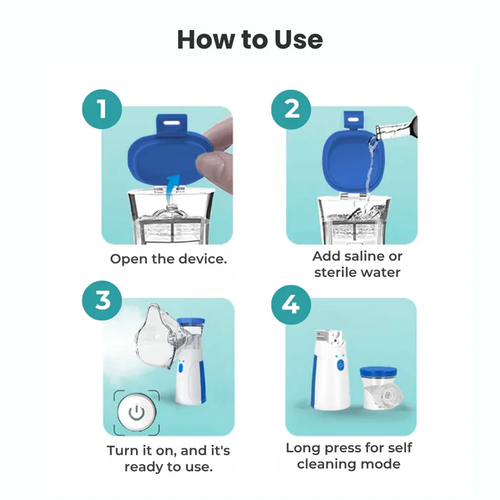 How to Use

1

Open the device.

2

Add saline or sterile water

3

Turn it on, and it's ready to use.

4

Long press for self cleaning mode