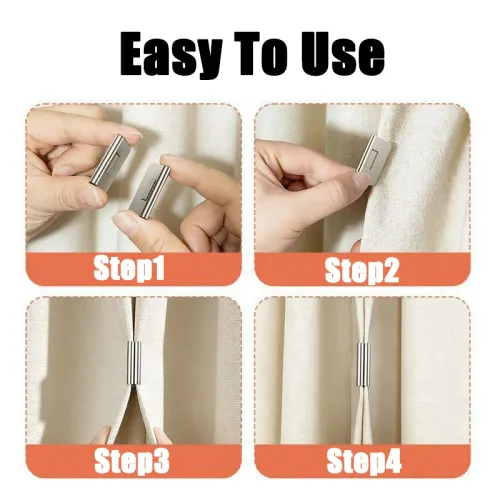 Easy To Use

Step1

Step2

Step3

Step4