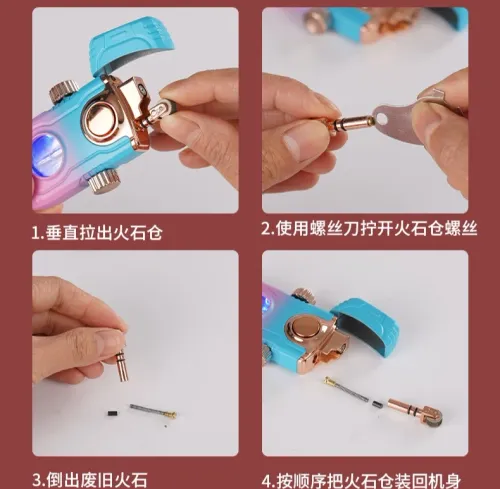 1.垂直拉出火石仓

2.使用螺丝刀拧开火石仓螺丝

3.倒出废旧火石

4.按顺序把火石仓装回机身