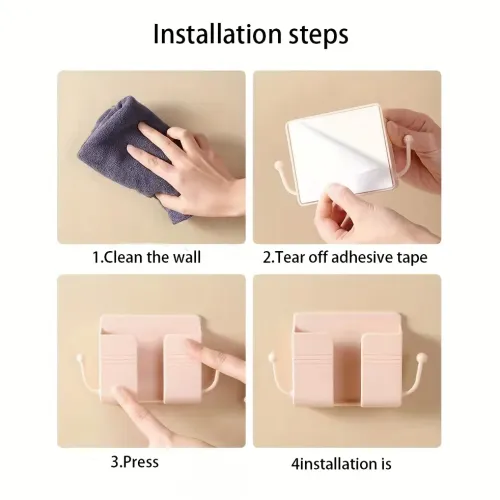 Installation steps

1.Clean the wall

2.Tear off adhesive tape

3.Press

4installation is