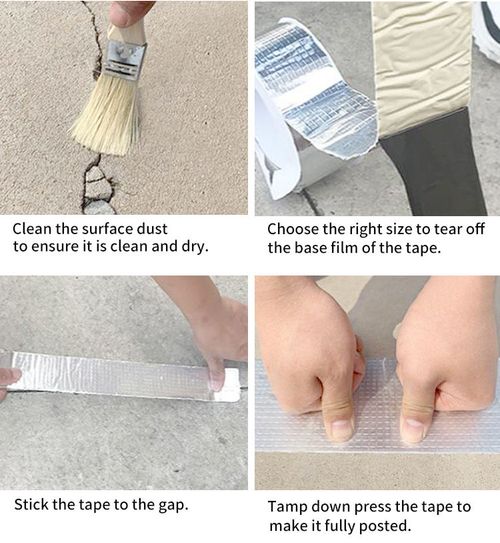 Clean the surface dust to ensure it is clean and dry.

Choose the right size to tear off the base film of the tape.

Stick the tape to the gap.

Tamp down press the tape to make it fully posted.