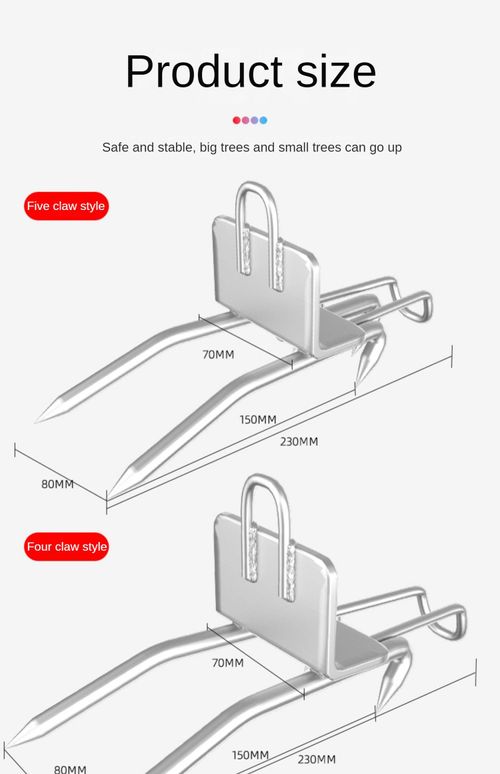 Product size

Safe and stable, big trees and small trees can go up

Five claw style

70MM

150MM

230MM

80MM

Four claw style

70MM

150MM

230MM

80MM