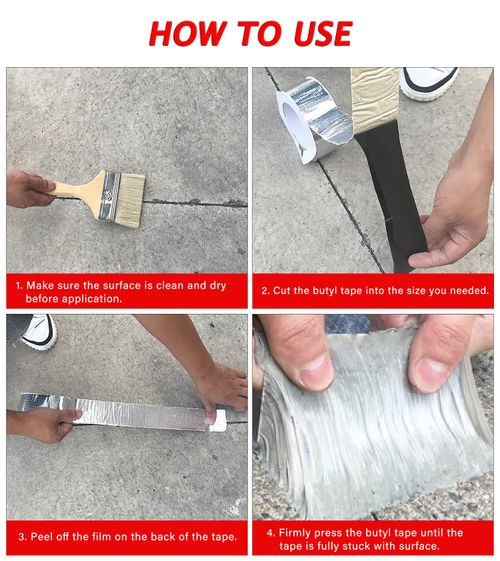 HOW TO USE

1. Make sure the surface is clean and dry before application.

2. Cut the butyl tape into the size you needed.

3. Peel off the film on the back of the tape.

4. Firmly press the butyl tape until the tape is fully stuck with surface.