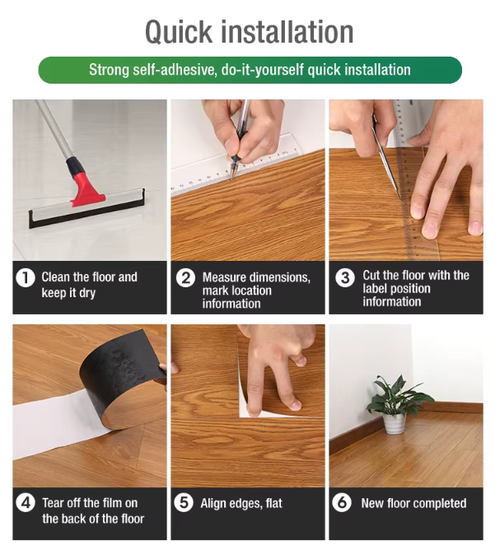 Quick installation

Strong self-adhesive, do-it-yourself quick installation

1 Clean the floor and keep it dry

2 Measure dimensions, mark location information

3 Cut the floor with the label position information

4 Tear off the film on the back of the floor

5 Align edges, flat

6 New floor completed