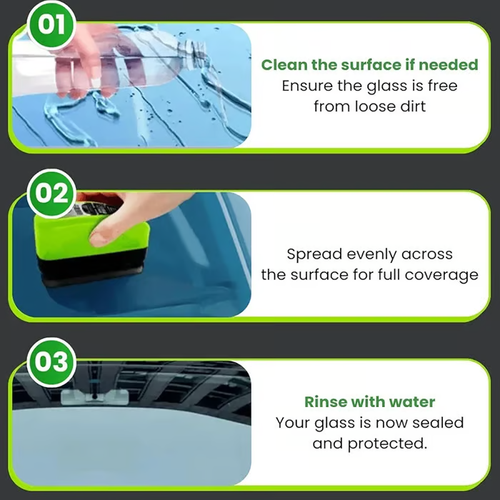 01

Clean the surface if needed
Ensure the glass is free from loose dirt

02

Spread evenly across the surface for full coverage

03

Rinse with water
Your glass is now sealed and protected.