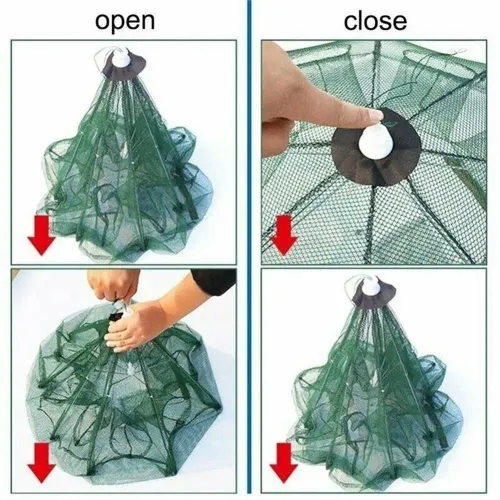 open

close