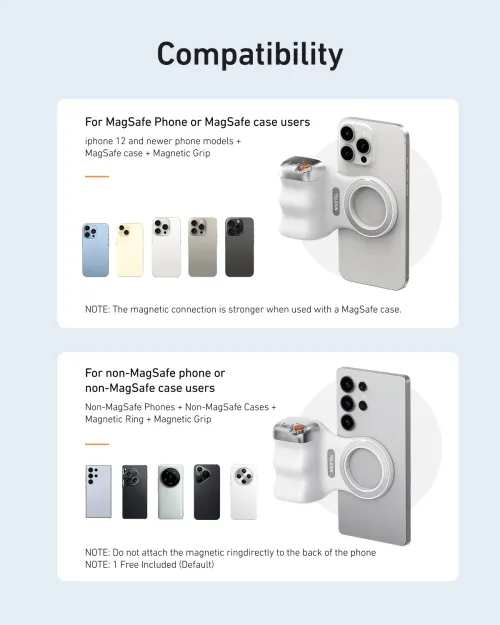 Compatibility

For MagSafe Phone or MagSafe case users

iphone 12 and newer phone models + MagSafe case + Magnetic Grip

TELESIN

NOTE: The magnetic connection is stronger when used with a MagSafe case.

For non-MagSafe phone or non-MagSafe case users

Non-MagSafe Phones + Non-MagSafe Cases + Magnetic Ring + Magnetic Grip

TELESIN

NOTE: Do not attach the magnetic ringdirectly to the back of the phone
NOTE: 1 Free Included (Default)