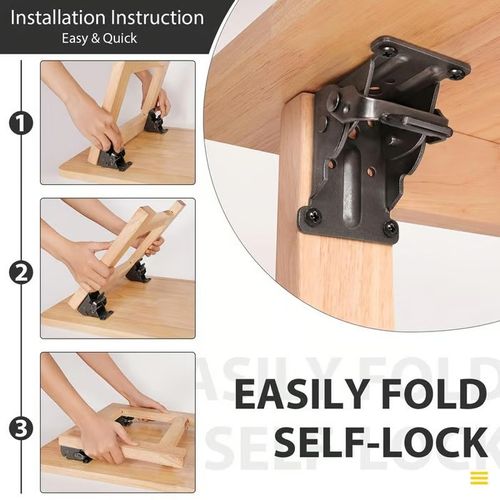 Installation Instruction
Easy & Quick

1

2

3

EASILY FOLD
SELF-LOCK