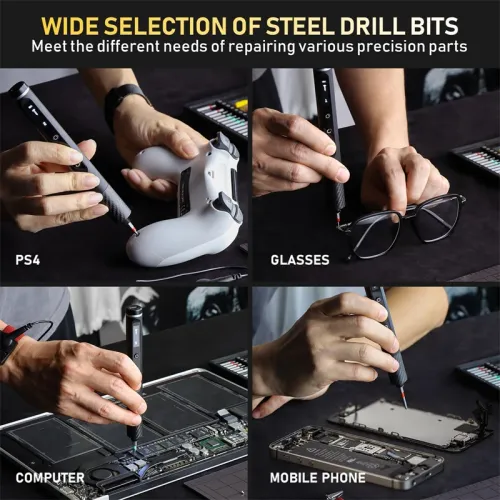 WIDE SELECTION OF STEEL DRILL BITS
Meet the different needs of repairing various precision parts

PS4

GLASSES

COMPUTER

MOBILE PHONE