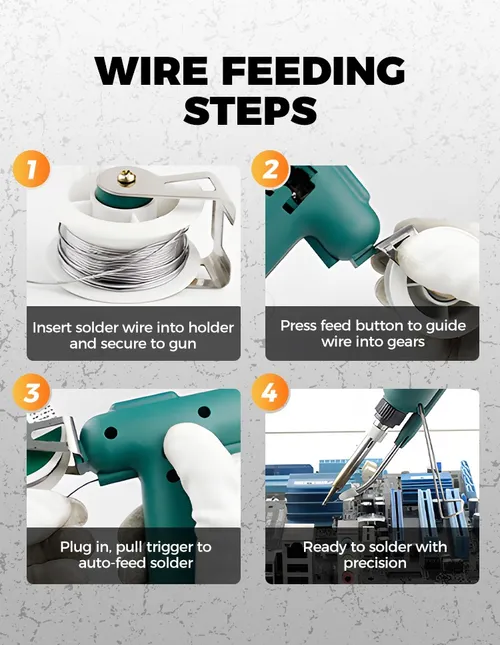 WIRE FEEDING STEPS

1

Insert solder wire into holder and secure to gun

2

Press feed button to guide wire into gears

3

Plug in, pull trigger to auto-feed solder

4

Ready to solder with precision