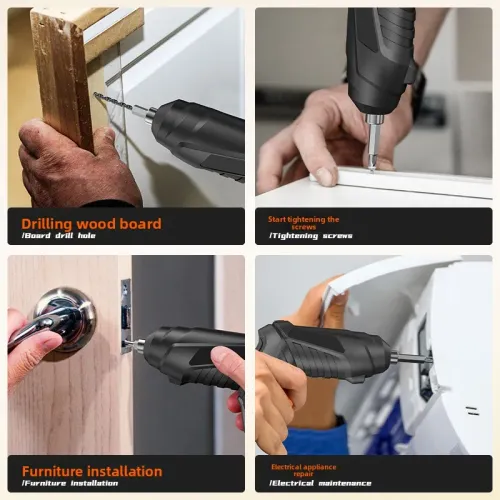 Drilling wood board
/Board drill hole

Start tightening the screws
/Tightening screws

Furniture installation
/Furniture installation

Electrical appliance repair
/Electrical maintenance