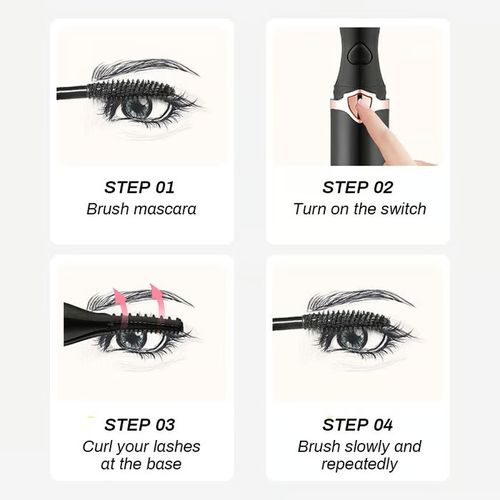 STEP 01
Brush mascara

STEP 02
Turn on the switch

STEP 03
Curl your lashes at the base

STEP 04
Brush slowly and repeatedly