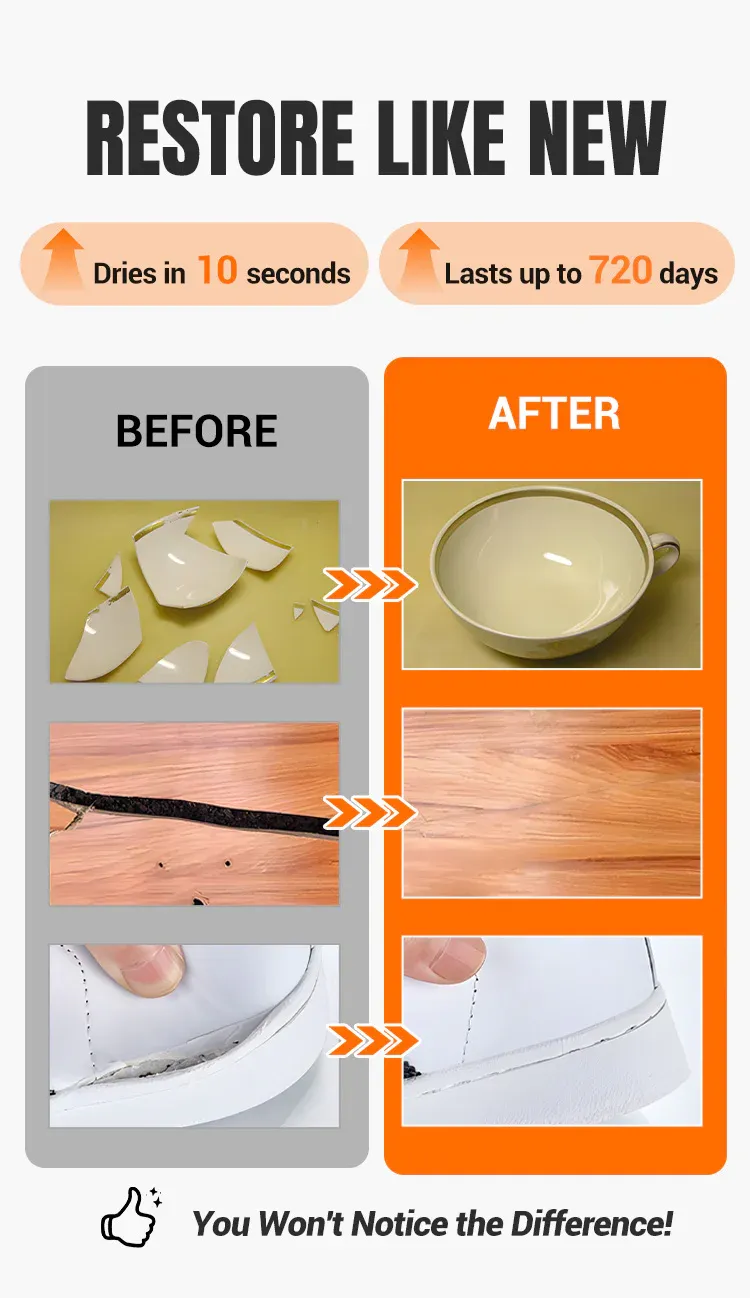 RESTORE LIKE NEW

Dries in 10 seconds

Lasts up to 720 days

BEFORE

AFTER

You Won't Notice the Difference!