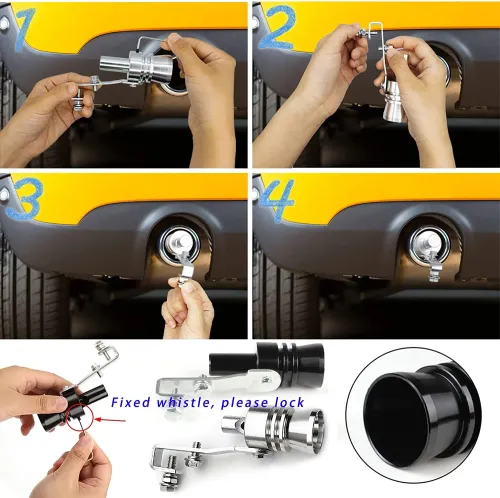 1

2

3

4

Fixed whistle, please lock