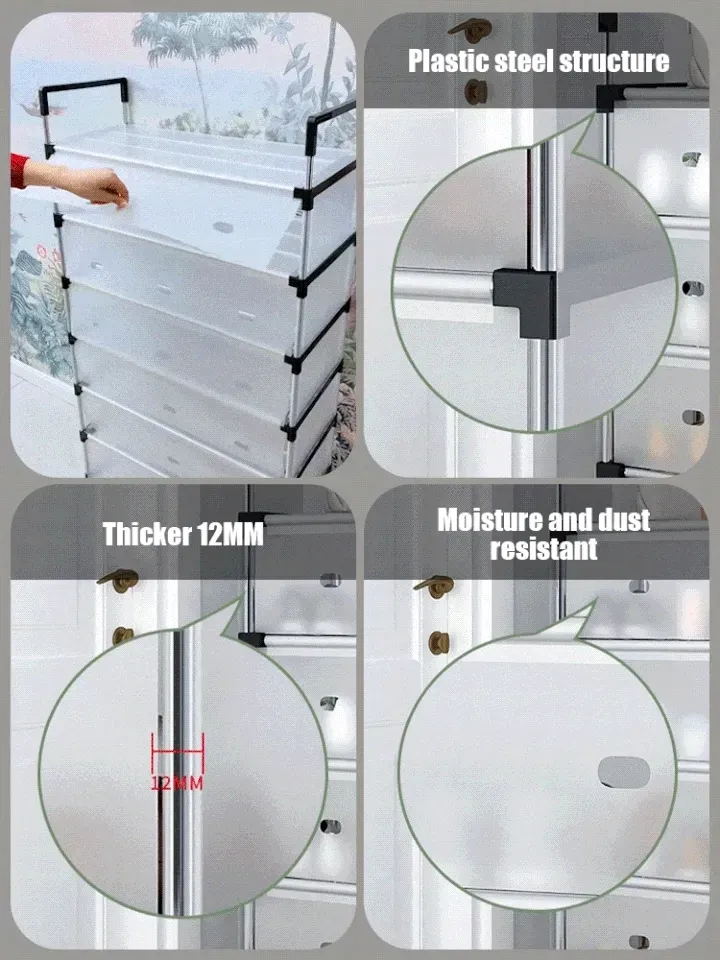 Plastic steel structure

Thicker 12MM

12MM

Moisture and dust resistant