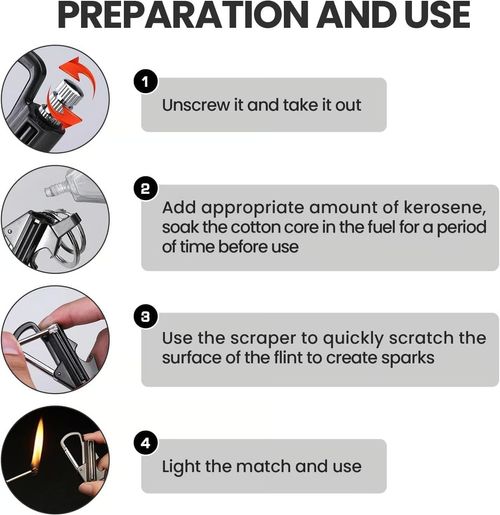 PREPARATION AND USE

1
Unscrew it and take it out

2
Add appropriate amount of kerosene, soak the cotton core in the fuel for a period of time before use

3
Use the scraper to quickly scratch the surface of the flint to create sparks

4
Light the match and use