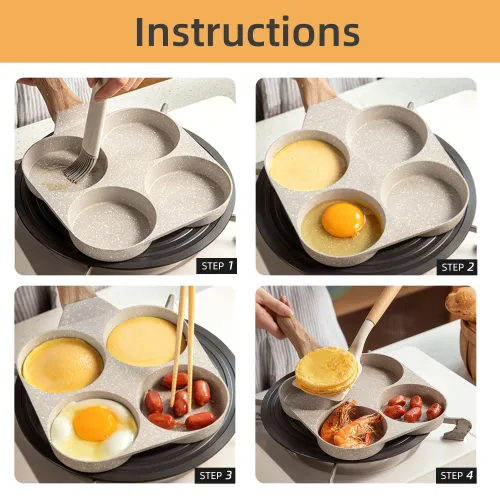 Instructions

STEP 1

STEP 2

STEP 3

STEP 4