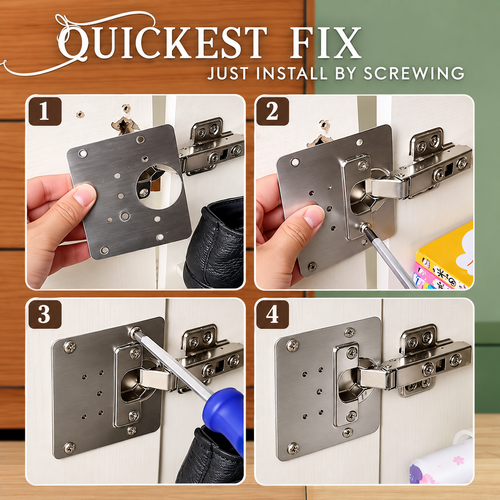 QUICKEST FIX
JUST INSTALL BY SCREWING

1

2

3

4