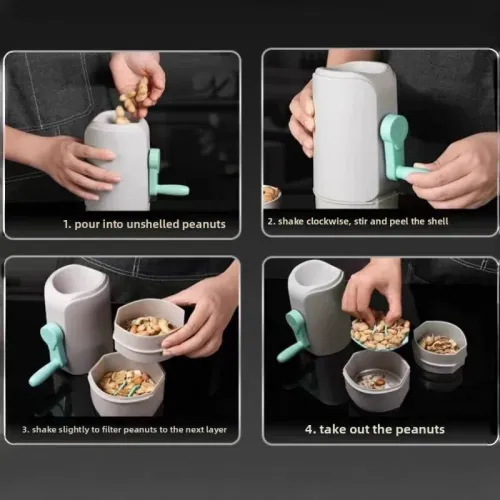 1. pour into unshelled peanuts

2. shake clockwise, stir and peel the shell

3. shake slightly to filter peanuts to the next layer

4. take out the peanuts