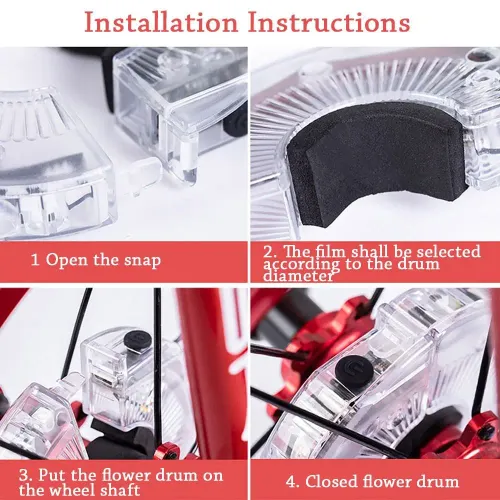 Installation Instructions

1 Open the snap

2. The film shall be selected according to the drum diameter

3. Put the flower drum on the wheel shaft

4. Closed flower drum