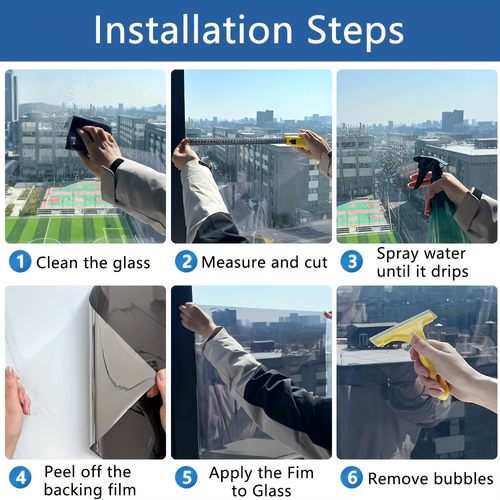 Installation Steps

1 Clean the glass

2 Measure and cut

3 Spray water until it drips

4 Peel off the backing film

5 Apply the Fim to Glass

6 Remove bubbles