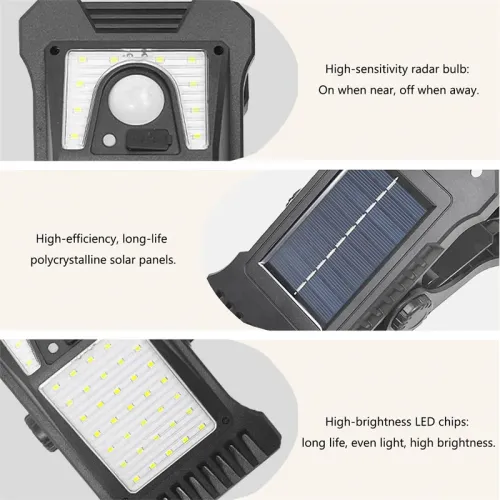 High-sensitivity radar bulb:
On when near, off when away.

High-efficiency, long-life
polycrystalline solar panels.

High-brightness LED chips:
long life, even light, high brightness.