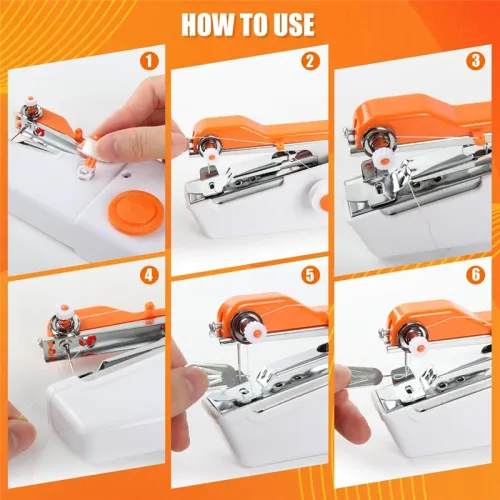 HOW TO USE

1

2

3

4

5

6