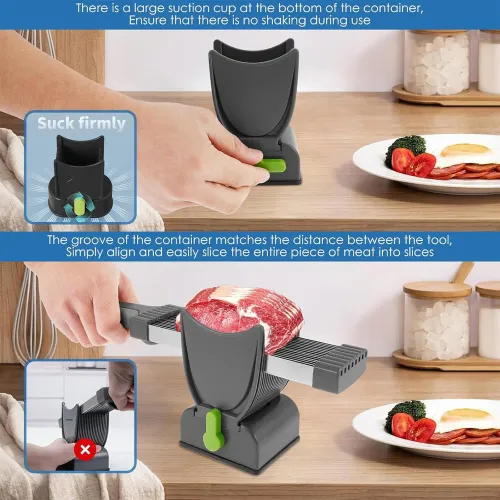 There is a large suction cup at the bottom of the container, Ensure that there is no shaking during use

Suck firmly

The groove of the container matches the distance between the tool, Simply align and easily slice the entire piece of meat into slices