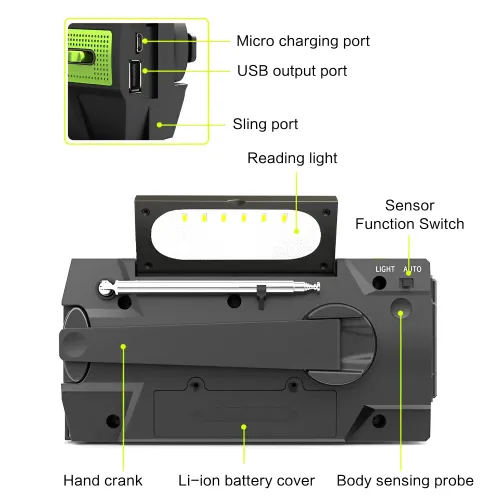 Micro charging port
USB output port
Sling port
Reading light
Sensor Function Switch
LIGHT
AUTO
Hand crank
Li-ion battery cover
Body sensing probe