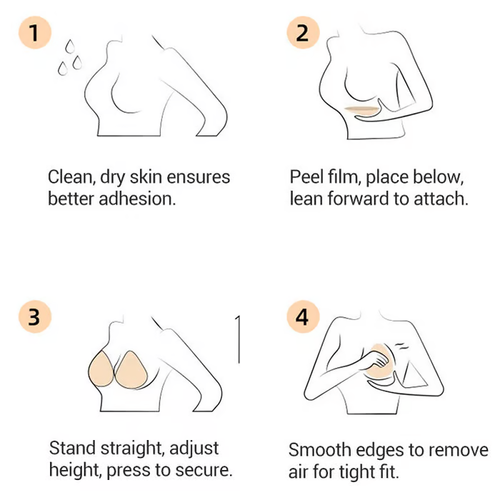 1

Clean, dry skin ensures better adhesion.

2

Peel film, place below, lean forward to attach.

3

Stand straight, adjust height, press to secure.

4

Smooth edges to remove air for tight fit.