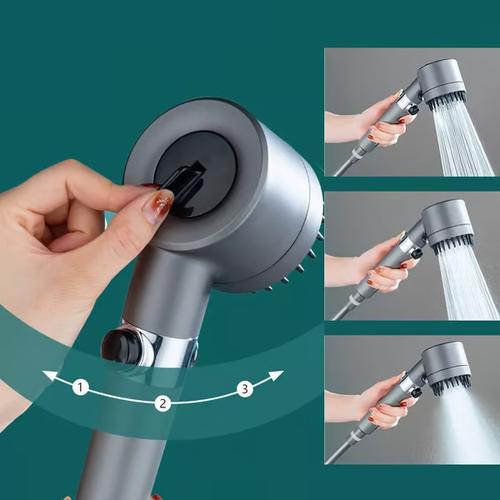 1
2
3