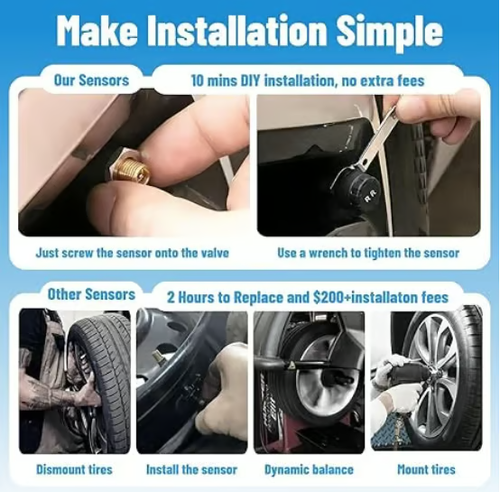 Make Installation Simple

Our Sensors

10 mins DIY installation, no extra fees

RR

Just screw the sensor onto the valve

Use a wrench to tighten the sensor

Other Sensors

2 Hours to Replace and $200+installaton fees

Dismount tires

Install the sensor

Dynamic balance

Mount tires