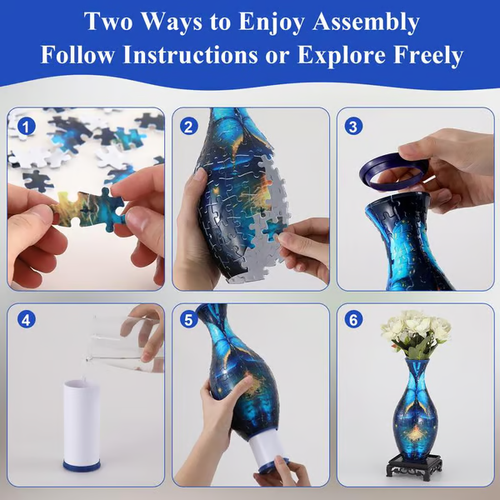 Two Ways to Enjoy Assembly
Follow Instructions or Explore Freely

1

2

3

4

5

6