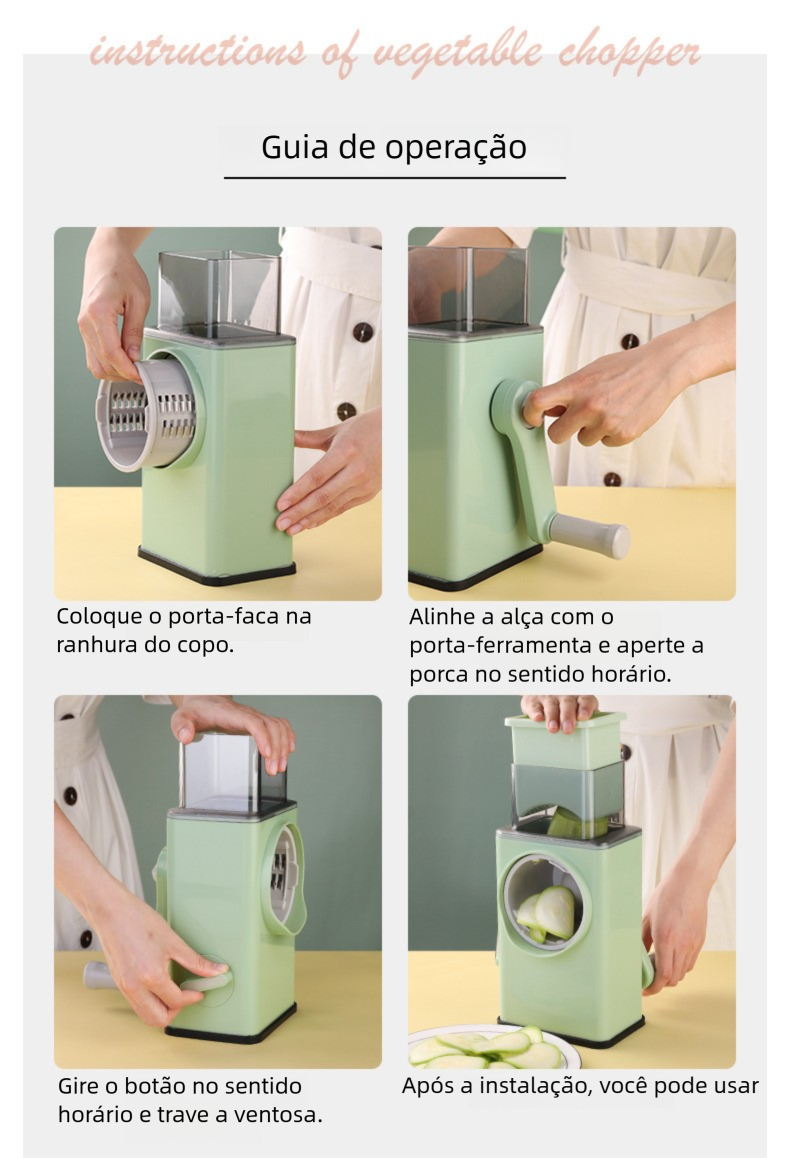 instructions of vegetable chopper

Guia de operação

Coloque o porta-faca na ranhura do copo.

Alinhe a alça com o porta-ferramenta e aperte a porca no sentido horário.

Gire o botão no sentido horário e trave a ventosa.

Após a instalação, você pode usar