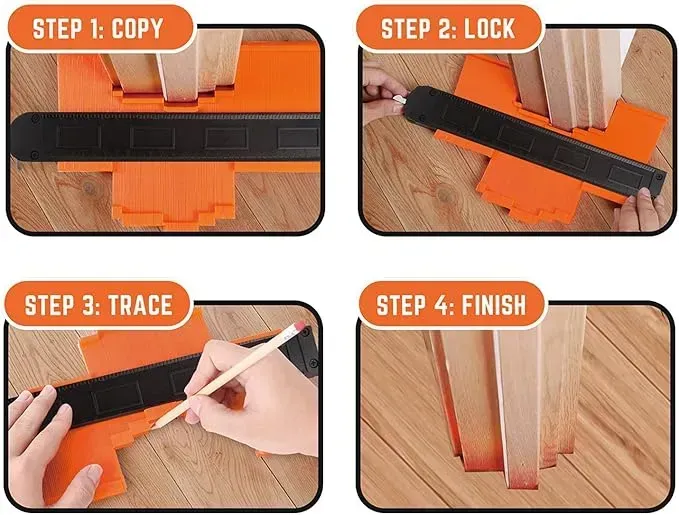 STEP 1: COPY

STEP 2: LOCK

STEP 3: TRACE

STEP 4: FINISH