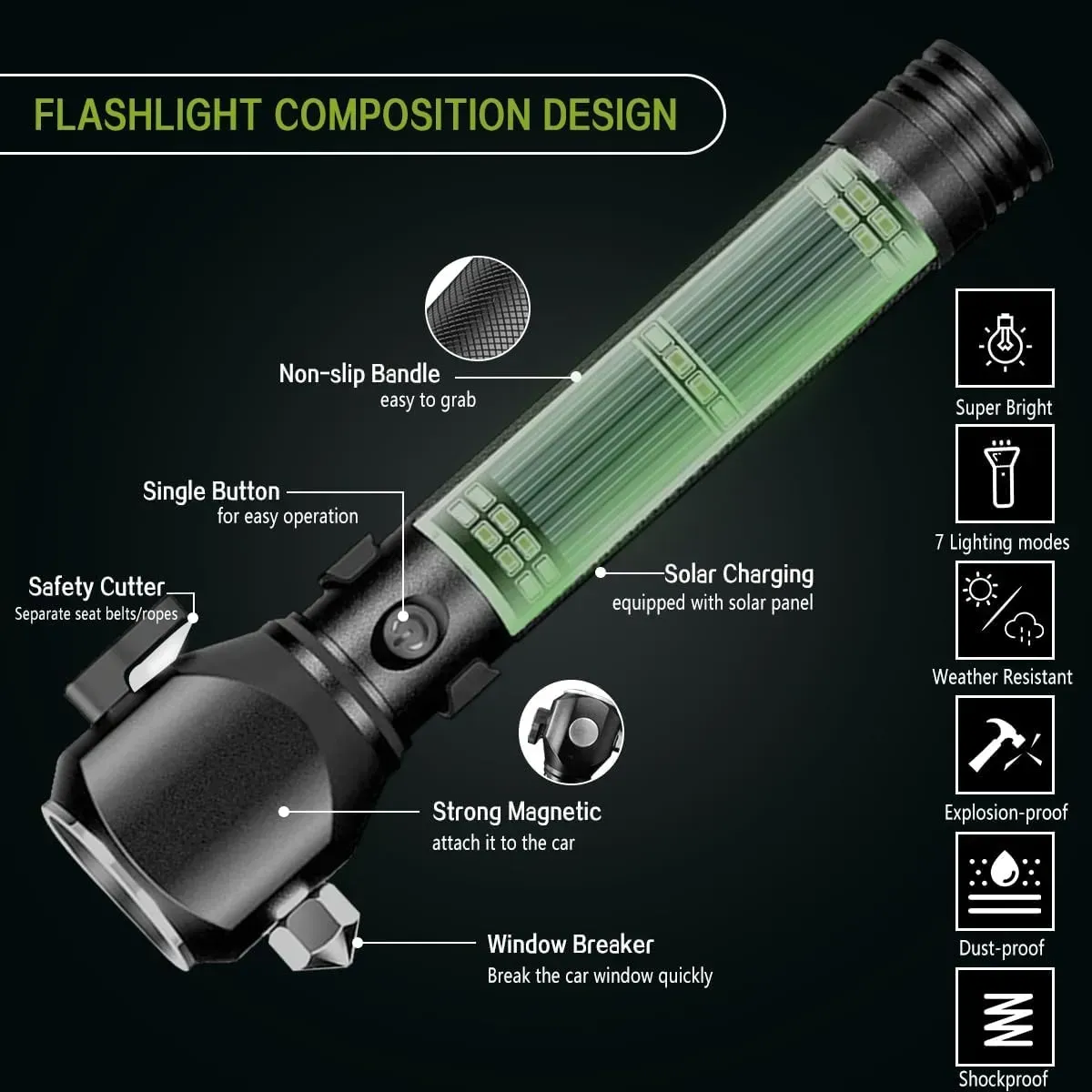 FLASHLIGHT COMPOSITION DESIGN

Non-slip Bandle
easy to grab

Single Button
for easy operation

Safety Cutter
Separate seat belts/ropes

Solar Charging
equipped with solar panel

Strong Magnetic
attach it to the car

Window Breaker
Break the car window quickly

Super Bright

7 Lighting modes

Weather Resistant

Explosion-proof

Dust-proof

Shockproof