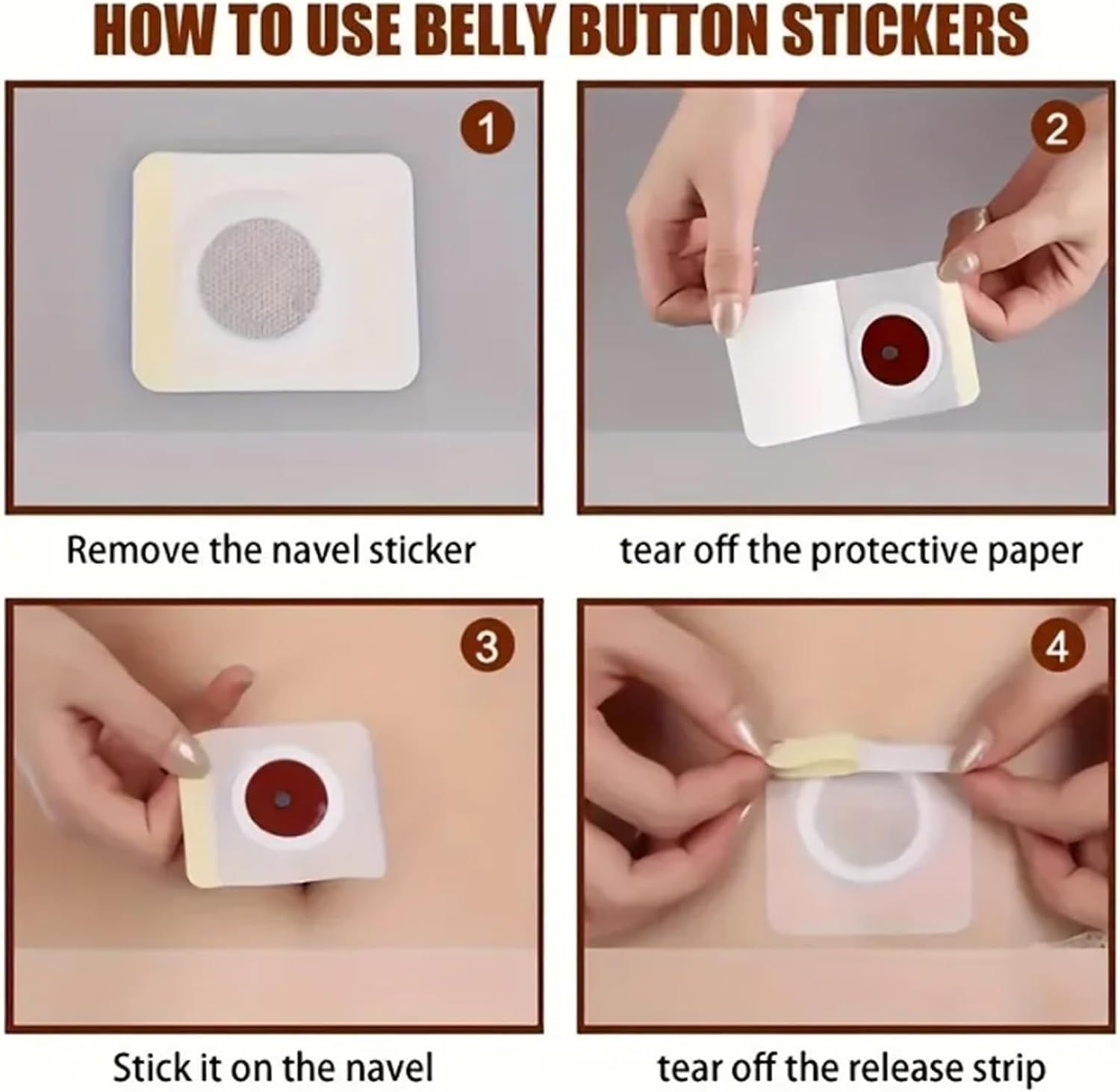 HOW TO USE BELLY BUTTON STICKERS

1

Remove the navel sticker

2

tear off the protective paper

3

Stick it on the navel

4

tear off the release strip